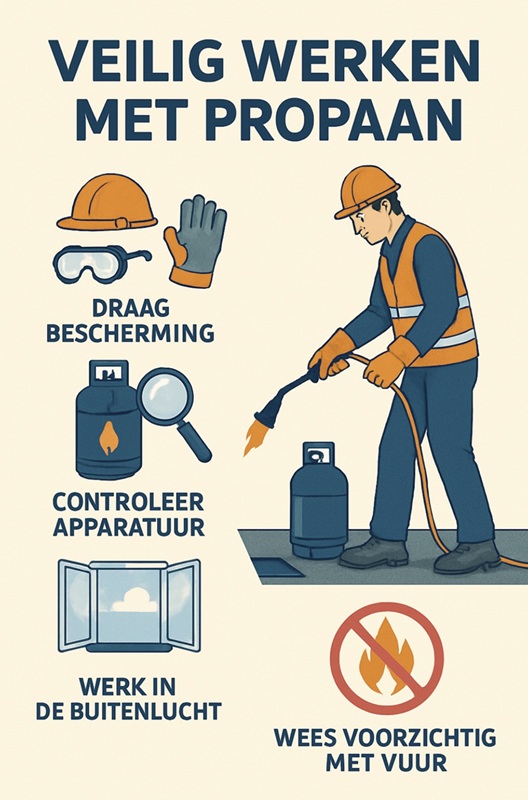 VEILIG WERKEN MET PROPAAN

DRAAG BESCHERMING

CONTROLEER APPARATUUR

WERK IN DE BUITENLUCHT

WEES VOORZICHTIG MET VUUR